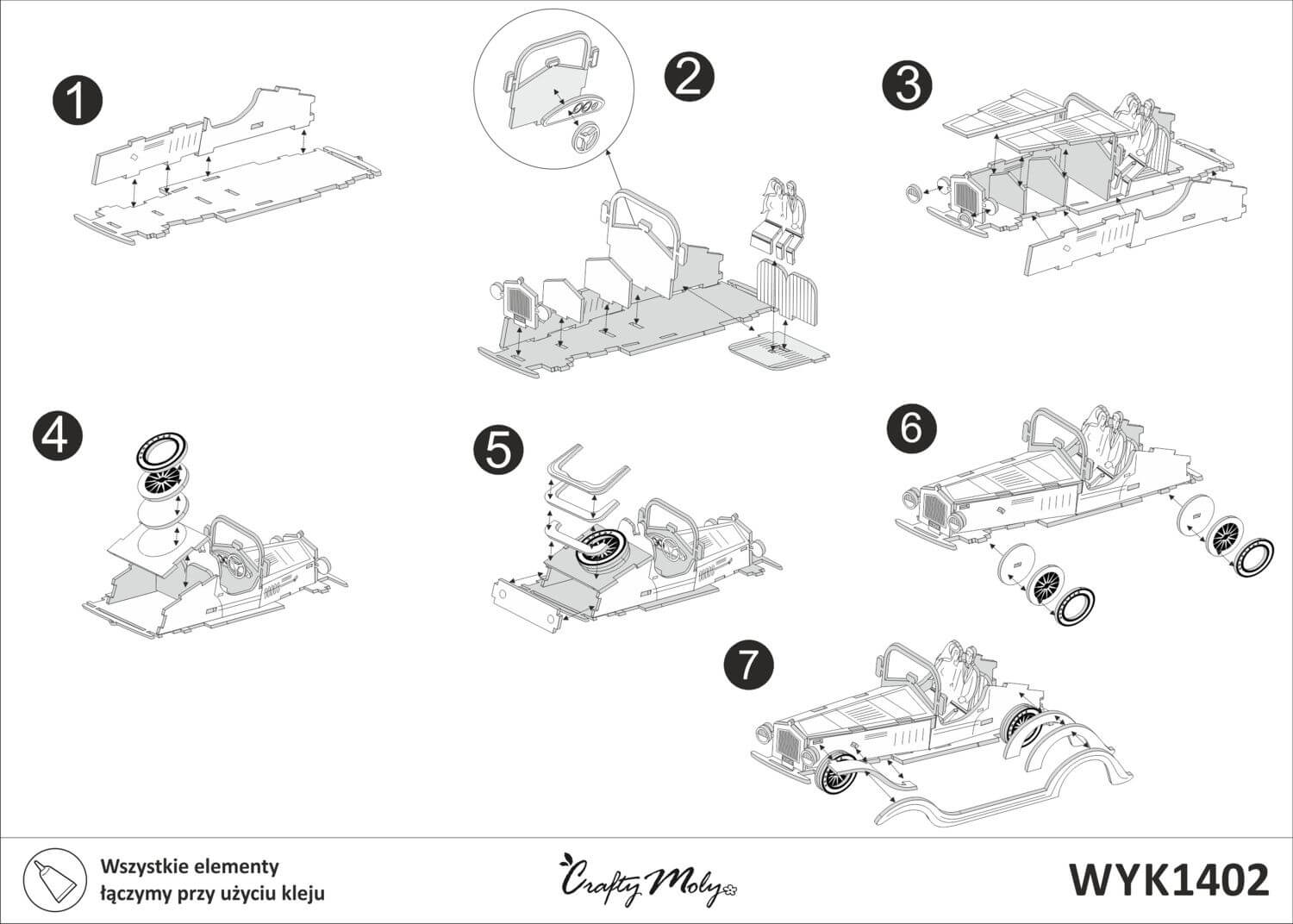 1

2

3

4

5

6

7

Wszystkie elementy łączymy przy użyciu kleju

Crafty Moly

WYK1402